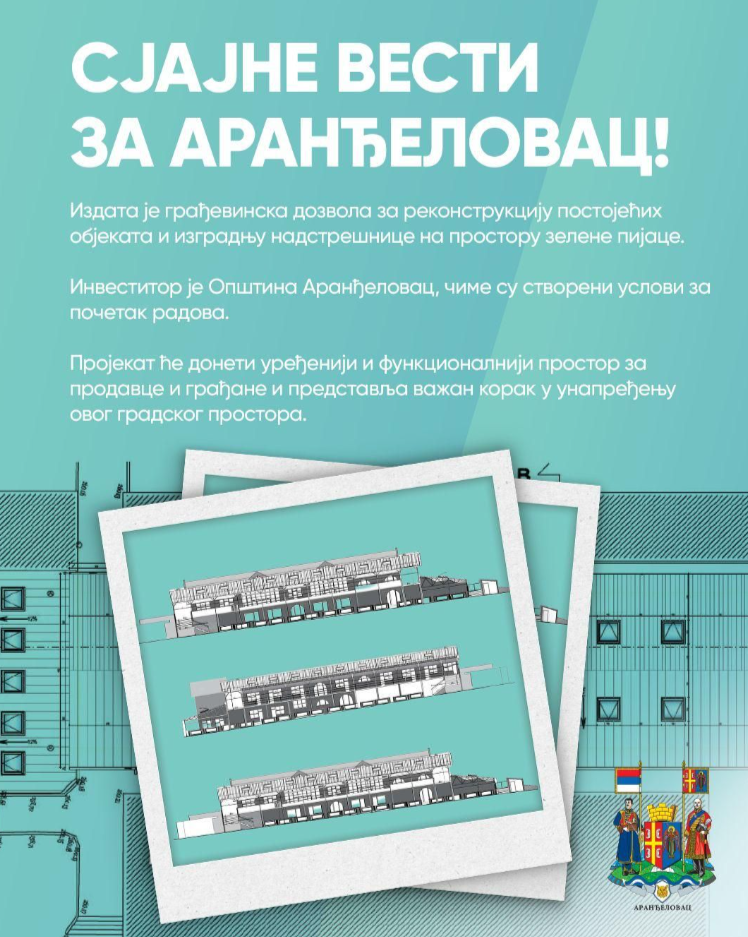 СЈАЈНЕ ВЕСТИ ЗА АРАНЂЕЛОВАЦ!

Издата је грађевинска дозвола за реконструкцију постојећих објеката и изградњу надстрешнице на простору зелене пијаце.

Инвеститор је Општина Аранђеловац, чиме су створени услови за почетак радова.

Пројекат ће донети уређенији и функционалнији простор за продавце и грађане и представља важан корак у унапређењу овог градског простора.

АРАНЂЕЛОВАЦ